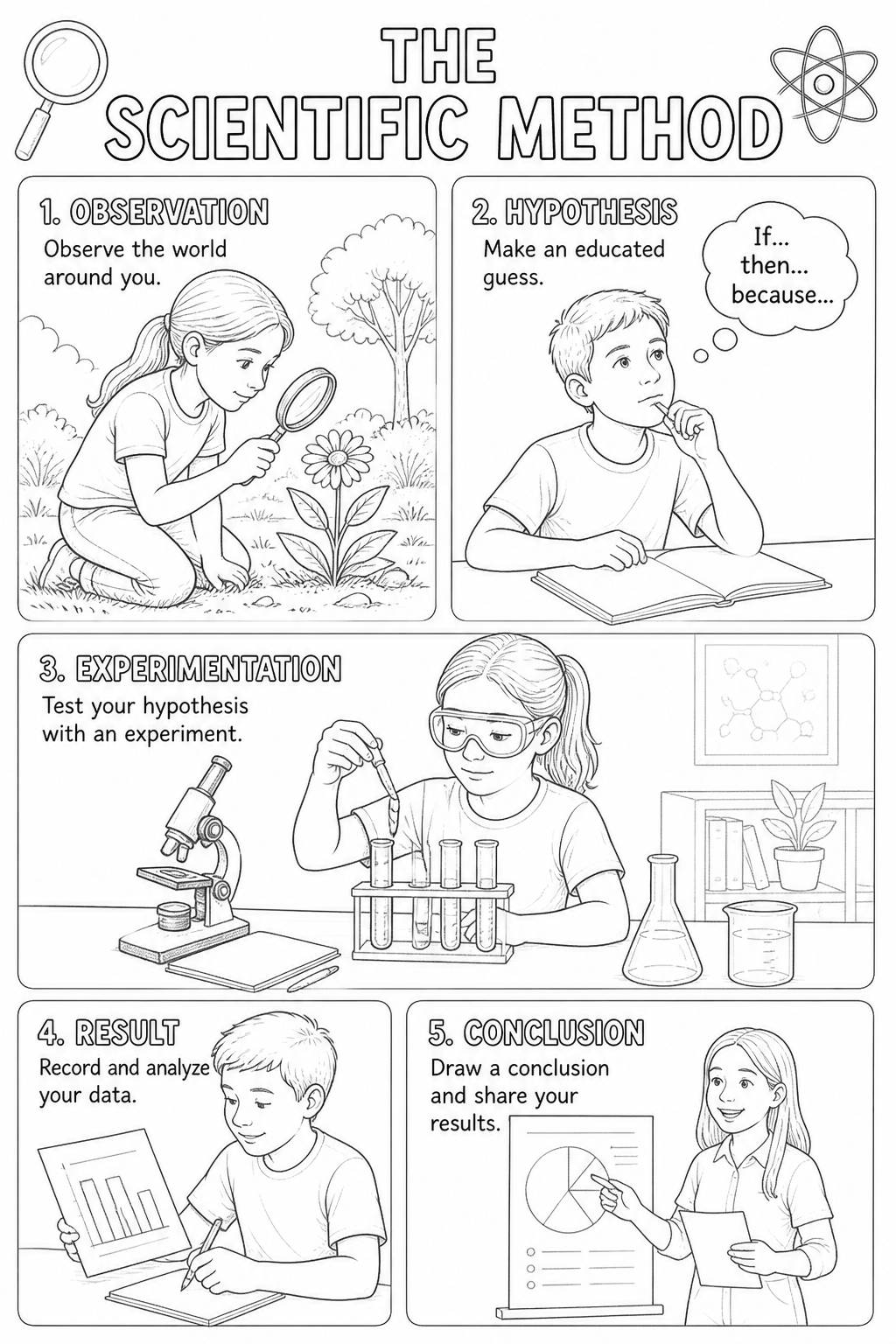 THE SCIENTIFIC METHOD

1. OBSERVATION
Observe the world around you.

2. HYPOTHESIS
Make an educated guess.

If... then... because...

3. EXPERIMENTATION
Test your hypothesis with an experiment.

4. RESULT
Record and analyze your data.

5. CONCLUSION
Draw a conclusion and share your results.